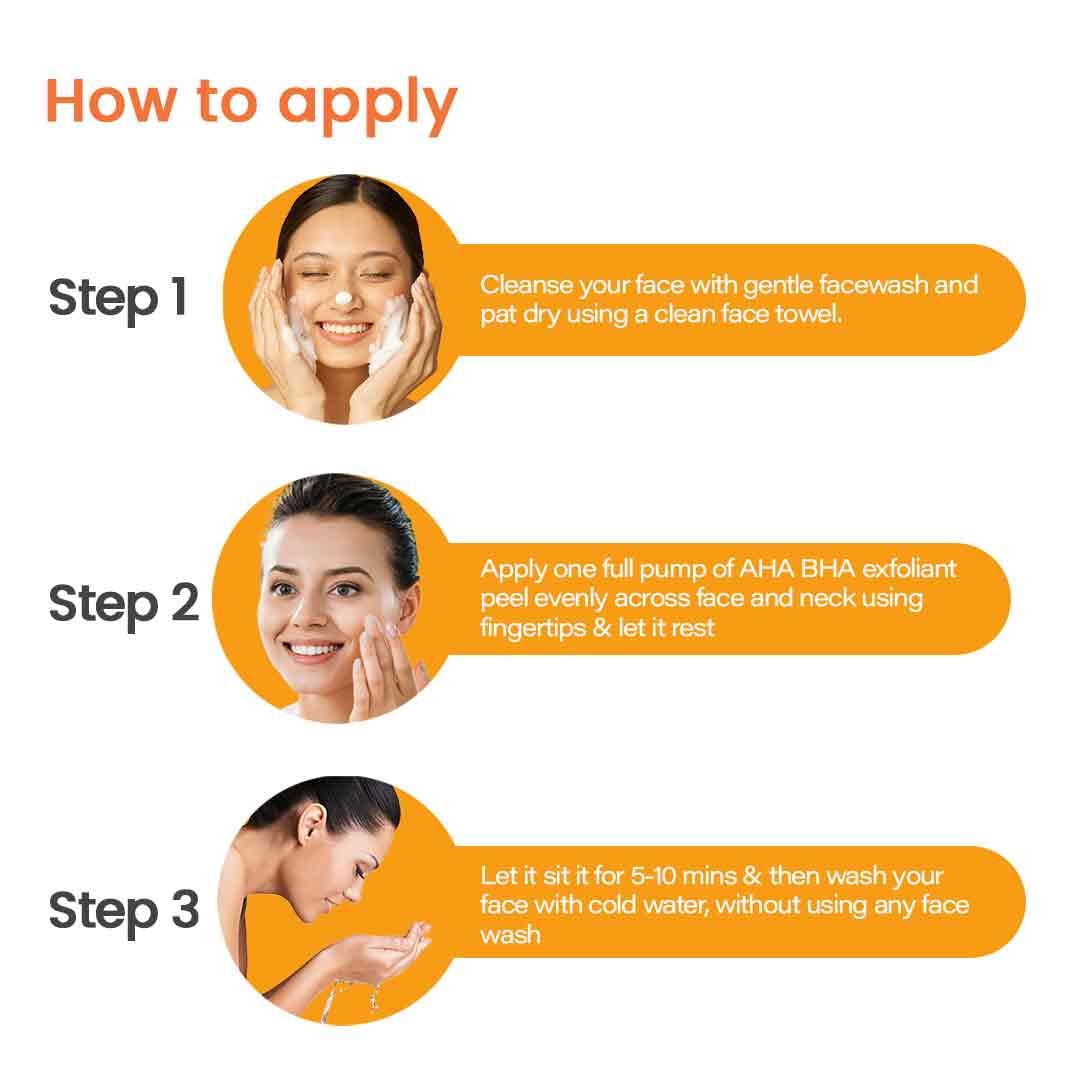 How to apply

Step 1

Cleanse your face with gentle facewash and pat dry using a clean face towel.

Step 2

Apply one full pump of AHA BHA exfoliant peel evenly across face and neck using fingertips & let it rest

Step 3

Let it sit it for 5-10 mins & then wash your face with cold water, without using any face wash